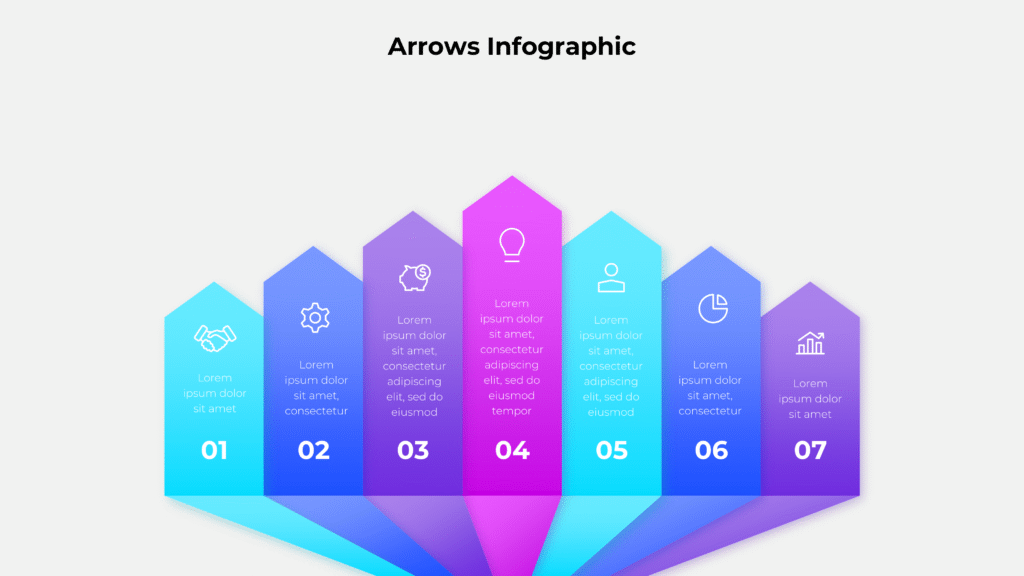 Arrows Infographic

Lorem ipsum dolor sit amet

01

Lorem ipsum dolor sit amet, consectetur

02

Lorem ipsum dolor sit amet, consectetur adipiscing elit, sed do eiusmod

03

Lorem ipsum dolor sit amet, consectetur adipiscing elit, sed do eiusmod tempor

04

Lorem ipsum dolor sit amet, consectetur adipiscing elit, sed do eiusmod

05

Lorem ipsum dolor sit amet, consectetur

06

Lorem ipsum dolor sit amet

07