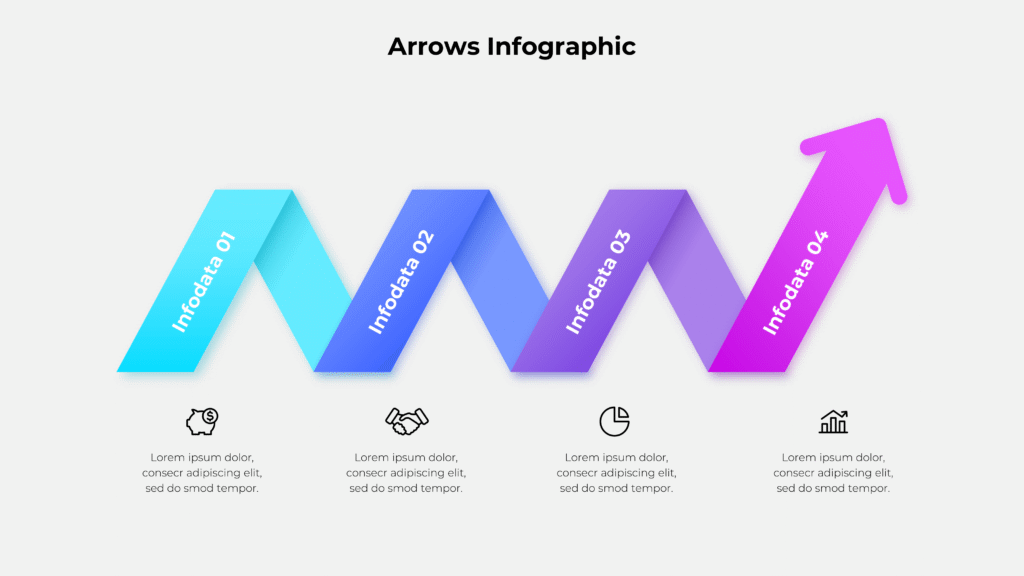 Arrows Infographic

Infodata 01

Infodata 02

Infodata 03

Infodata 04

Lorem ipsum dolor, consecr adipiscing elit, sed do smod tempor.

Lorem ipsum dolor, consecr adipiscing elit, sed do smod tempor.

Lorem ipsum dolor, consecr adipiscing elit, sed do smod tempor.

Lorem ipsum dolor, consecr adipiscing elit, sed do smod tempor.