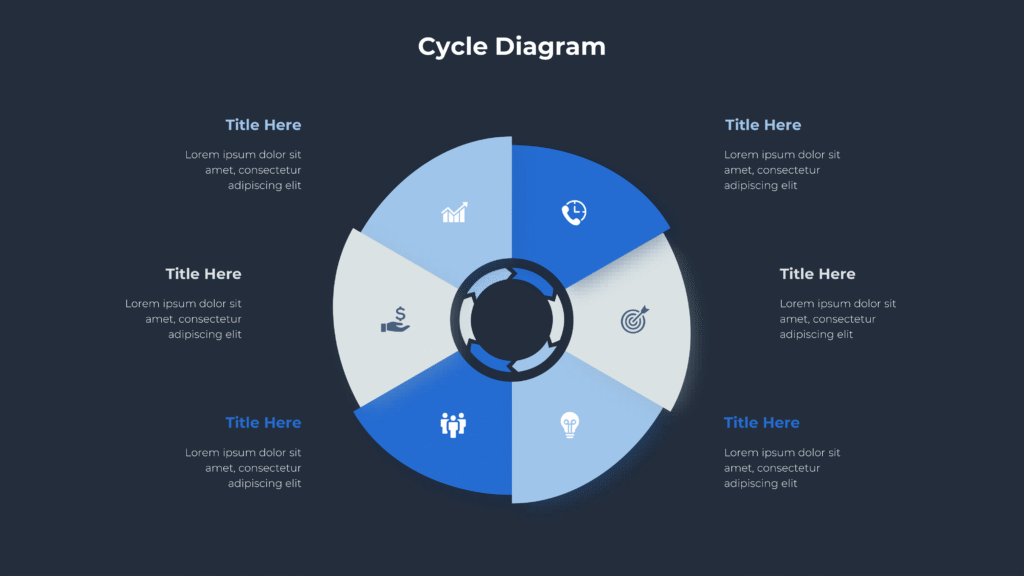 Cycle Diagram

Title Here

Lorem ipsum dolor sit amet, consectetur adipiscing elit

Title Here

Lorem ipsum dolor sit amet, consectetur adipiscing elit

Title Here

Lorem ipsum dolor sit amet, consectetur adipiscing elit

Title Here

Lorem ipsum dolor sit amet, consectetur adipiscing elit

Title Here

Lorem ipsum dolor sit amet, consectetur adipiscing elit

Title Here

Lorem ipsum dolor sit amet, consectetur adipiscing elit