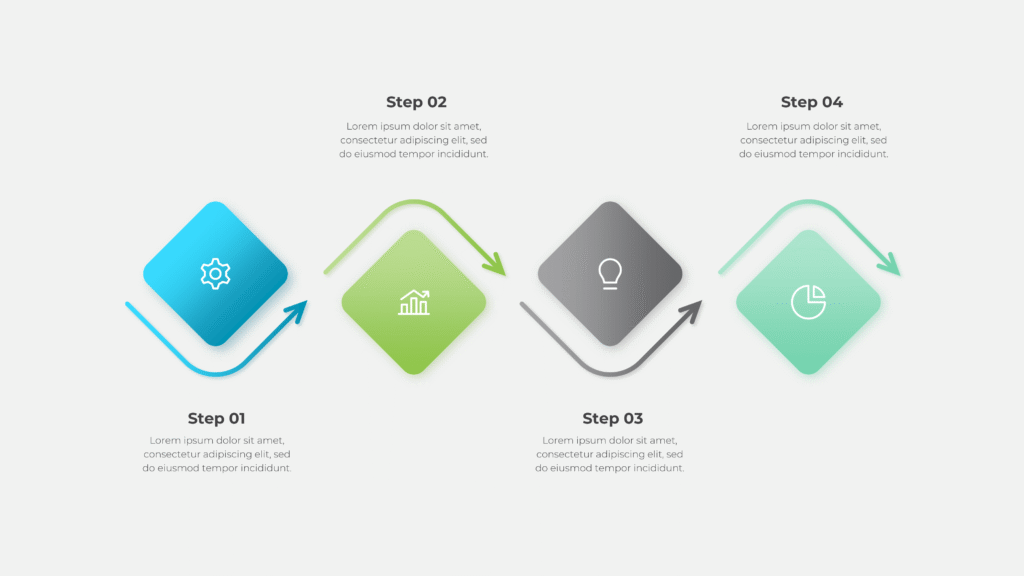 Step 02

Lorem ipsum dolor sit amet, consectetur adipiscing elit, sed do eiusmod tempor incididunt.

Step 04

Lorem ipsum dolor sit amet, consectetur adipiscing elit, sed do eiusmod tempor incididunt.

Step 01

Lorem ipsum dolor sit amet, consectetur adipiscing elit, sed do eiusmod tempor incididunt.

Step 03

Lorem ipsum dolor sit amet, consectetur adipiscing elit, sed do eiusmod tempor incididunt.