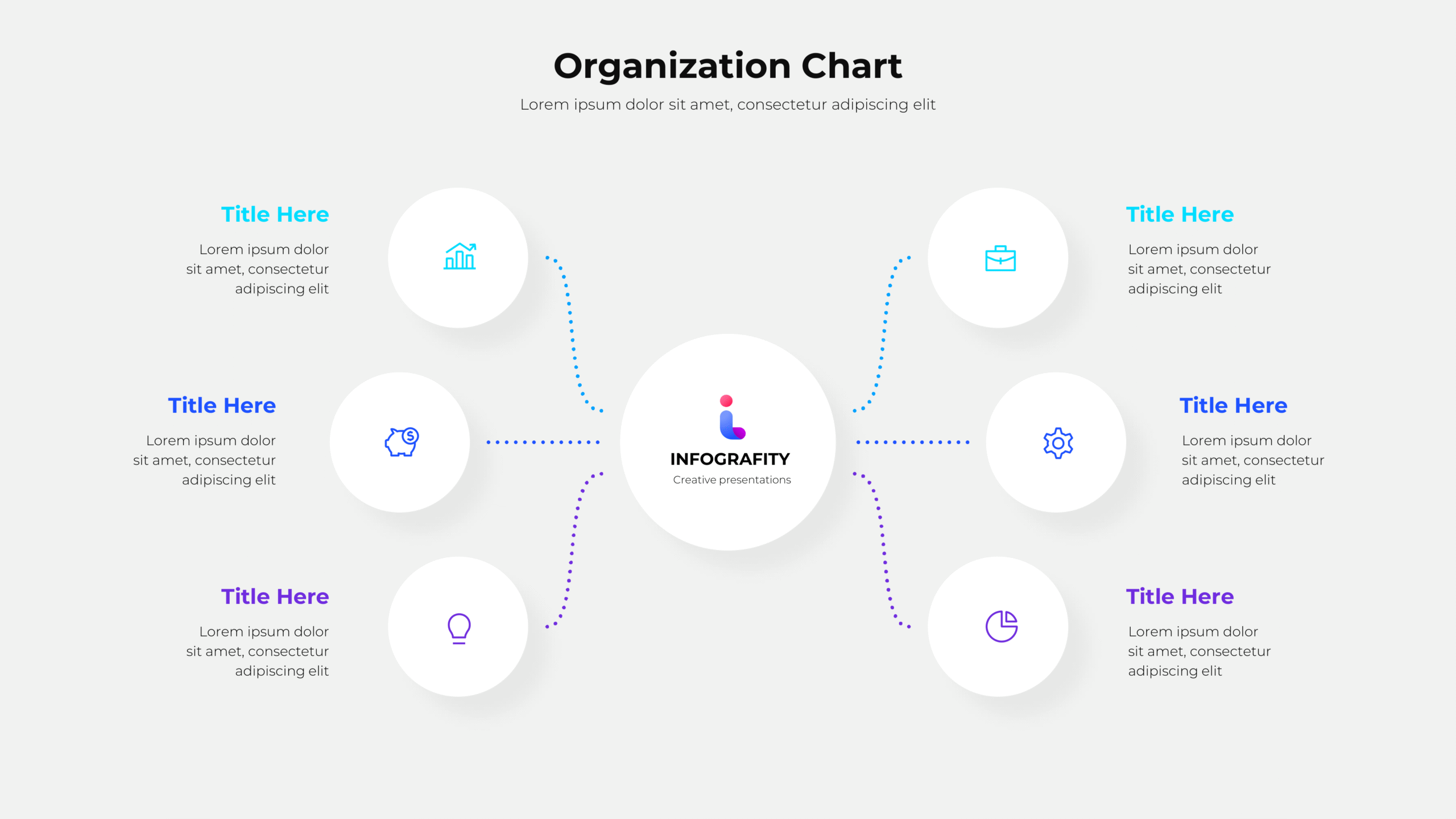 Organization Chart

Lorem ipsum dolor sit amet, consectetur adipiscing elit

Title Here

Lorem ipsum dolor sit amet, consectetur adipiscing elit

Title Here

Lorem ipsum dolor sit amet, consectetur adipiscing elit

Title Here

Lorem ipsum dolor sit amet, consectetur adipiscing elit

INFOGRAFITY

Creative presentations

Title Here

Lorem ipsum dolor sit amet, consectetur adipiscing elit

Title Here

Lorem ipsum dolor sit amet, consectetur adipiscing elit

Title Here

Lorem ipsum dolor sit amet, consectetur adipiscing elit